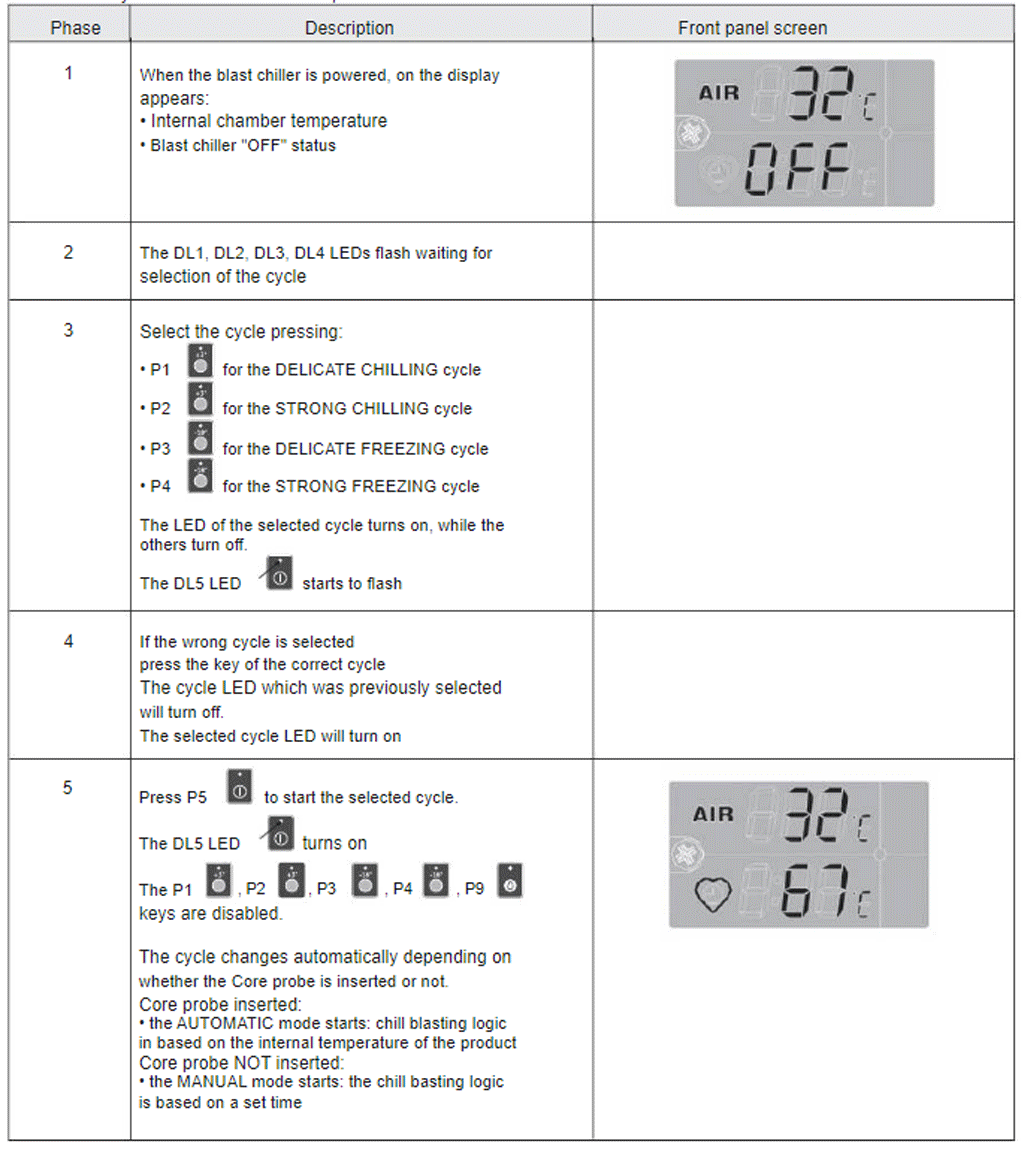 | Phase | Description | Front panel screen |
|---|---|---|
| 1 | When the blast chiller is powered, on the display appears: • Internal chamber temperature • Blast chiller "OFF" status | AIR 32 °C OFF |
| 2 | The DL1, DL2, DL3, DL4 LEDs flash waiting for selection of the cycle | |
| 3 | Select the cycle pressing: • P1 for the DELICATE CHILLING cycle • P2 for the STRONG CHILLING cycle • P3 for the DELICATE FREEZING cycle • P4 for the STRONG FREEZING cycle The LED of the selected cycle turns on, while the others turn off. The DL5 LED starts to flash | |
| 4 | If the wrong cycle is selected press the key of the correct cycle The cycle LED which was previously selected will turn off. The selected cycle LED will turn on | |
| 5 | Press P5 to start the selected cycle. The DL5 LED turns on The P1 , P2 , P3 , P4 , P9 keys are disabled. The cycle changes automatically depending on whether the Core probe is inserted or not. Core probe inserted: • the AUTOMATIC mode starts: chill blasting logic in based on the internal temperature of the product Core probe NOT inserted: • the MANUAL mode starts: the chill basting logic is based on a set time | AIR 32 °C 67 °C |